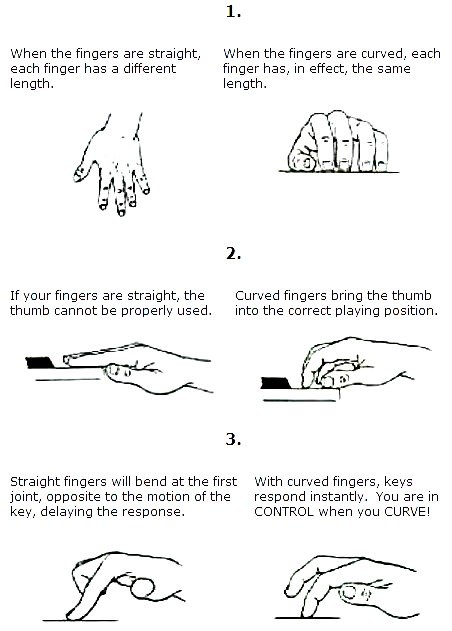 1.

When the fingers are straight, each finger has a different length.

When the fingers are curved, each finger has, in effect, the same length.

2.

If your fingers are straight, the thumb cannot be properly used.

Curved fingers bring the thumb into the correct playing position.

3.

Straight fingers will bend at the first joint, opposite to the motion of the key, delaying the response.

With curved fingers, keys respond instantly. You are in CONTROL when you CURVE!